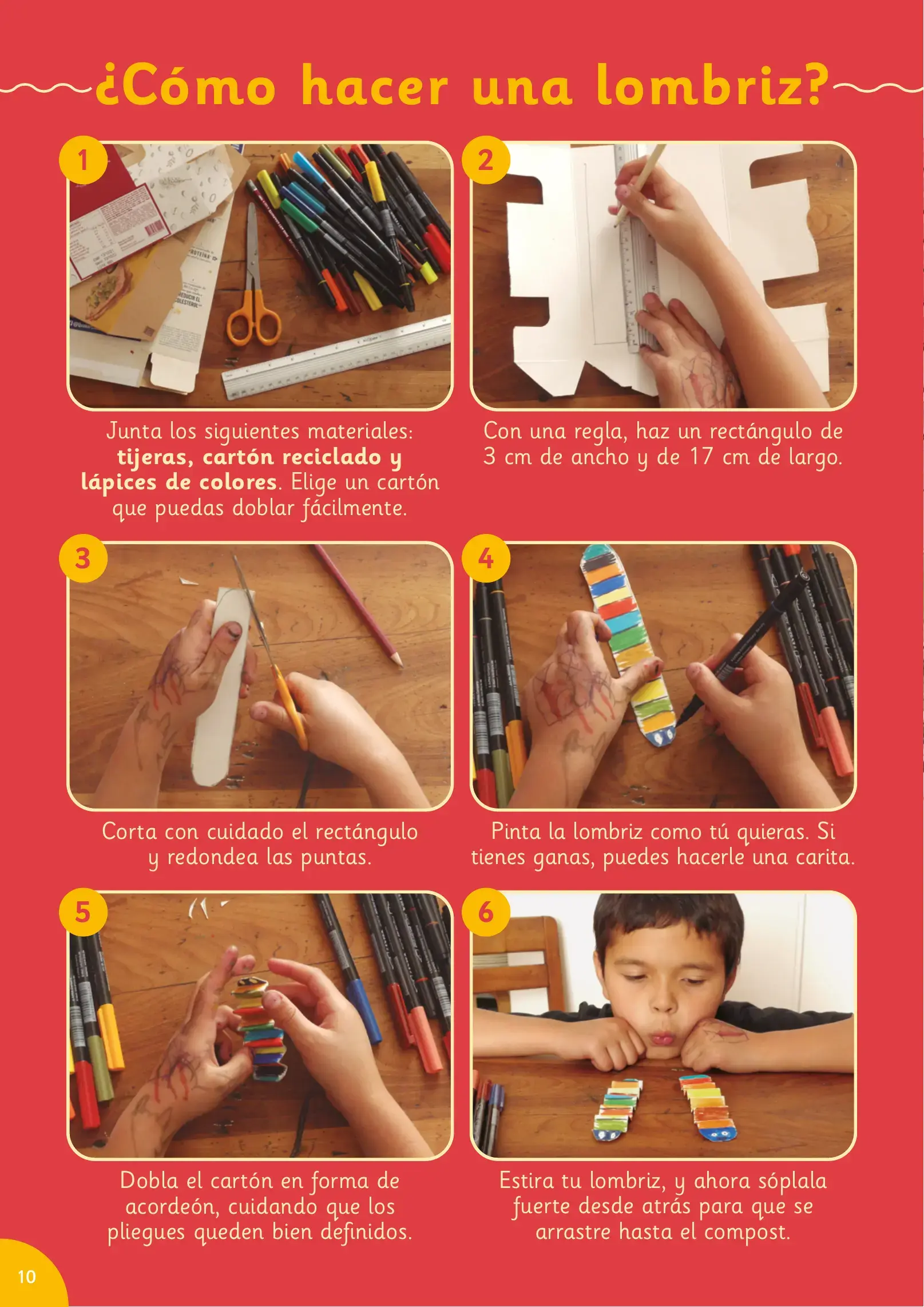 ¿Cómo hacer una lombriz?

1

Junta los siguientes materiales: tijeras, cartón reciclado y lápices de colores. Elige un cartón que puedas doblar fácilmente.

2

Con una regla, haz un rectángulo de 3 cm de ancho y de 17 cm de largo.

3

Corta con cuidado el rectángulo y redondea las puntas.

4

Pinta la lombriz como tú quieras. Si tienes ganas, puedes hacerle una carita.

5

Dobla el cartón en forma de acordeón, cuidando que los pliegues queden bien definidos.

6

Estira tu lombriz, y ahora sóplala fuerte desde atrás para que se arrastre hasta el compost.

10